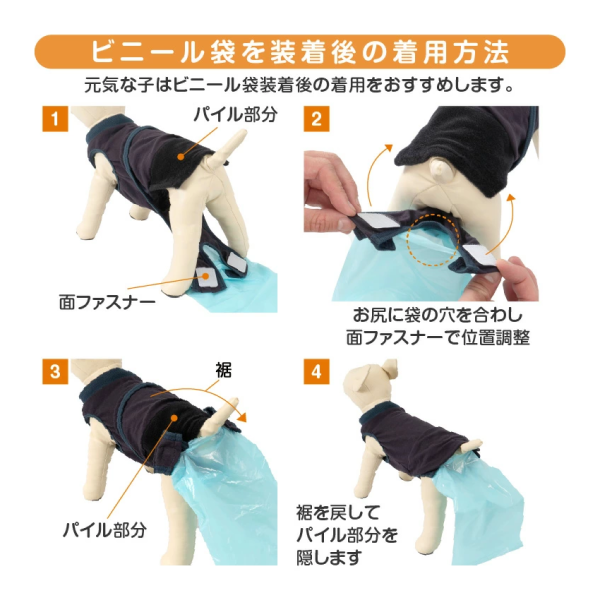 ビニール袋を装着後の着用方法

元気な子はビニール袋装着後の着用をおすすめします。

1

パイル部分

面ファスナー

2

お尻に袋の穴を合わし
面ファスナーで位置調整

3

裾

パイル部分

4

裾を戻して
パイル部分を
隠します