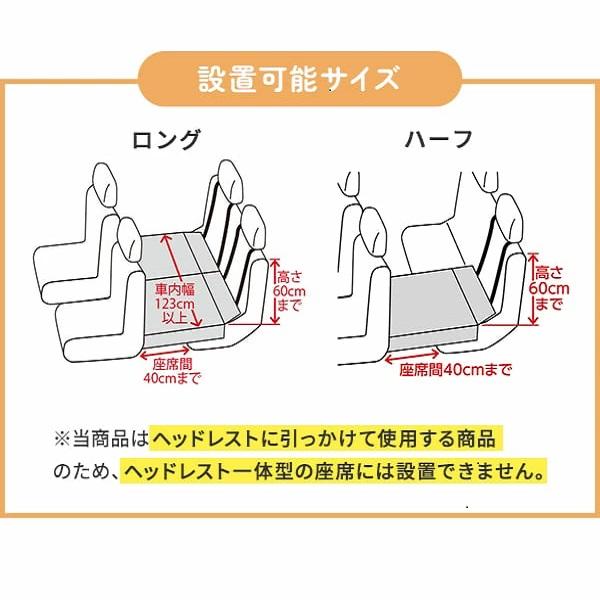 設置可能サイズ

ロング

車内幅
123cm
以上

高さ
60cm
まで

座席間
40cmまで

ハーフ

高さ
60cm
まで

座席間40cmまで

※当商品はヘッドレストに引っかけて使用する商品のため、ヘッドレスト一体型の座席には設置できません。