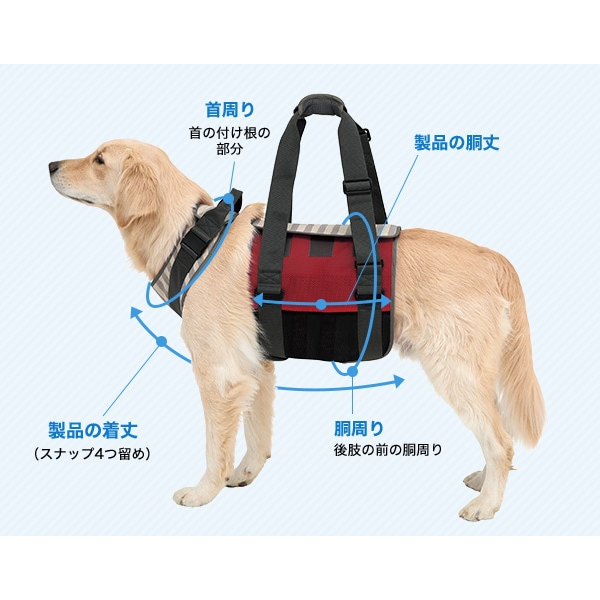 首周り
首の付け根の部分

製品の胴丈

製品の着丈
（スナップ4つ留め）

胴周り
後肢の前の胴周り