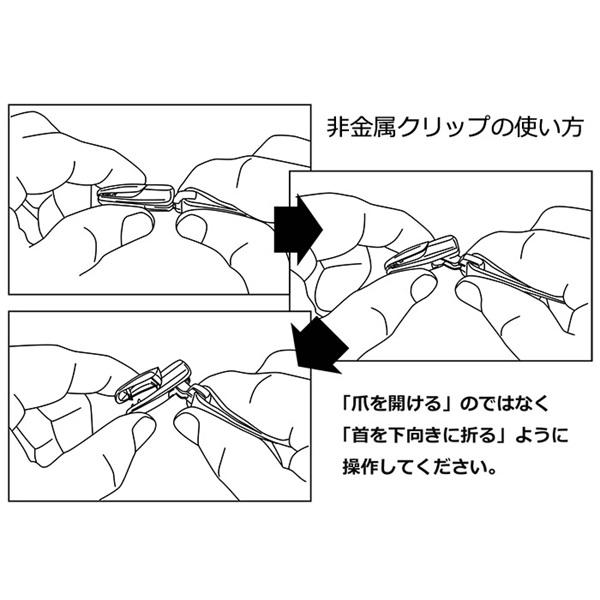 非金属クリップの使い方

「爪を開ける」のではなく
「首を下向きに折る」ように
操作してください。