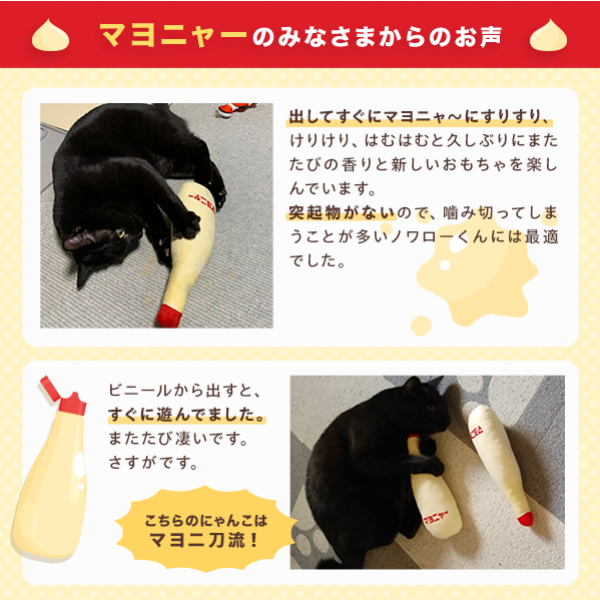 マヨニャーのみなさまからのお声

出してすぐにマヨニャ～にすりすり、けりけり、はむはむと久しぶりにまたたびの香りと新しいおもちゃを楽しんでいます。
突起物がないので、噛み切ってしまうことが多いノワローくんには最適でした。

ビニールから出すと、すぐに遊んでました。またたび凄いです。さすがです。

こちらのにゃんこはマヨニ刀流！

マヨニャー