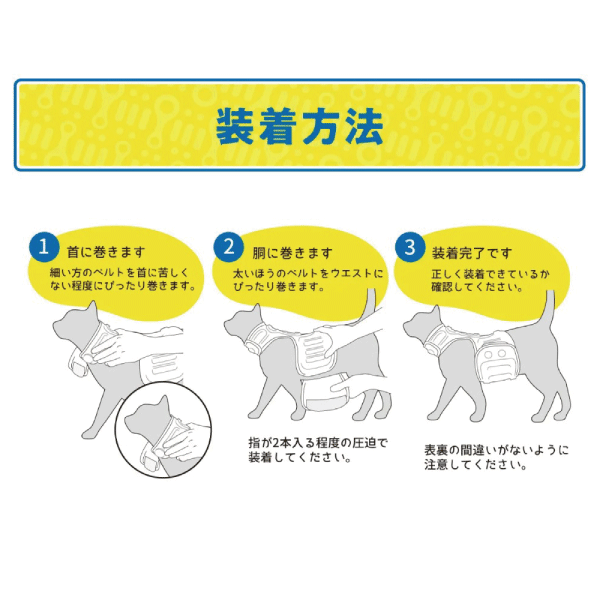 装着方法

1 首に巻きます
細い方のベルトを首に苦しくない程度にぴったり巻きます。

2 胴に巻きます
太いほうのベルトをウエストにぴったり巻きます。

指が2本入る程度の圧迫で装着してください。

3 装着完了です
正しく装着できているか確認してください。

表裏の間違いがないように注意してください。