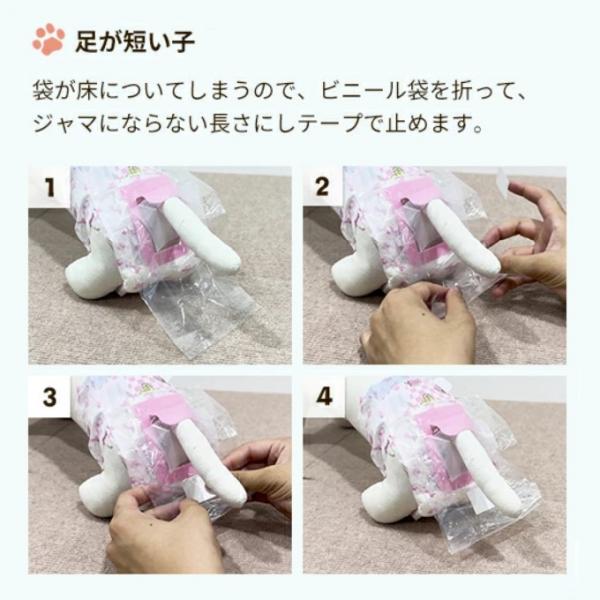 足が短い子

袋が床についてしまうので、ビニール袋を折って、ジャマにならない長さにしテープで止めます。

1

2

3

4