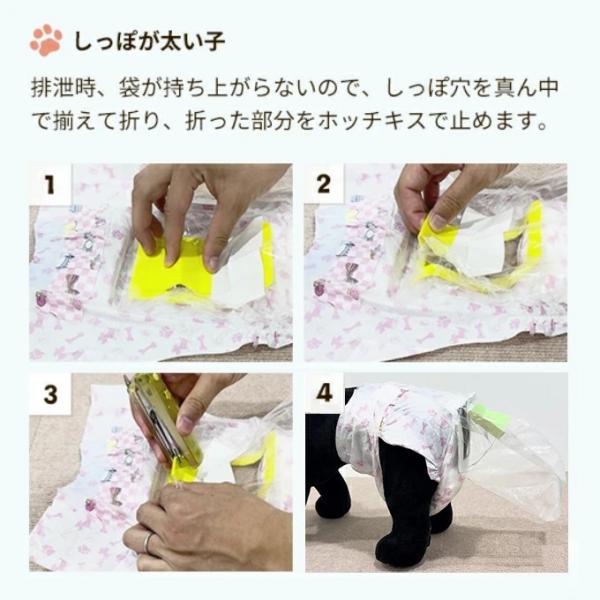 しっぽが太い子

排泄時、袋が持ち上がらないので、しっぽ穴を真ん中で揃えて折り、折った部分をホッチキスで止めます。

1

2

3

4