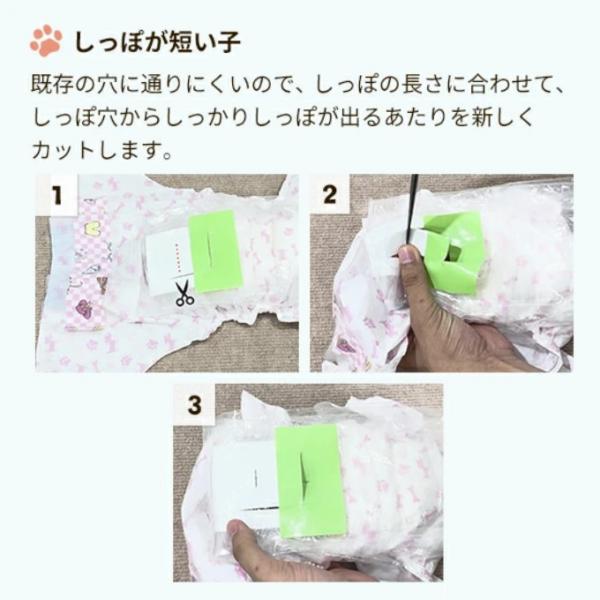 しっぽが短い子

既存の穴に通りにくいので、しっぽの長さに合わせて、しっぽ穴からしっかりしっぽが出るあたりを新しくカットします。

1

2

3