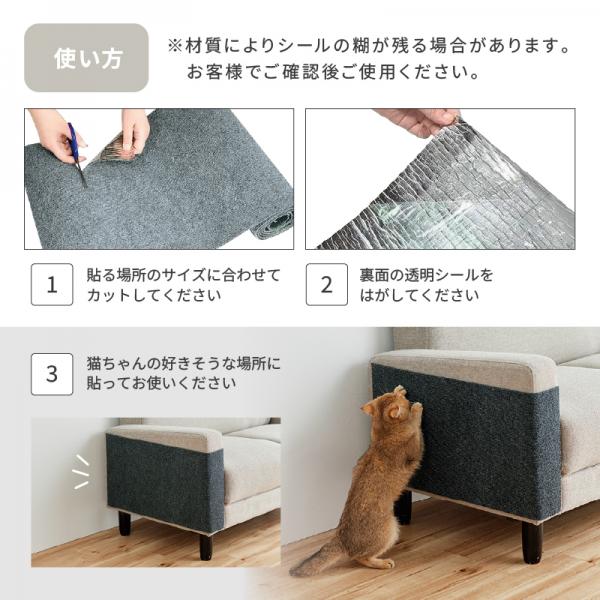 使い方

※材質によりシールの糊が残る場合があります。
お客様でご確認後ご使用ください。

1 貼る場所のサイズに合わせてカットしてください

2 裏面の透明シールをはがしてください

3 猫ちゃんの好きそうな場所に貼ってお使いください