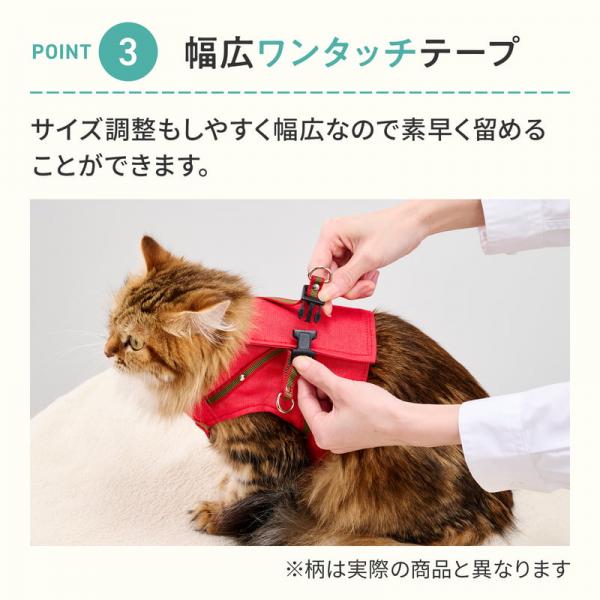 POINT 3 幅広ワンタッチテープ

サイズ調整もしやすく幅広なので素早く留めることができます。

※柄は実際の商品と異なります