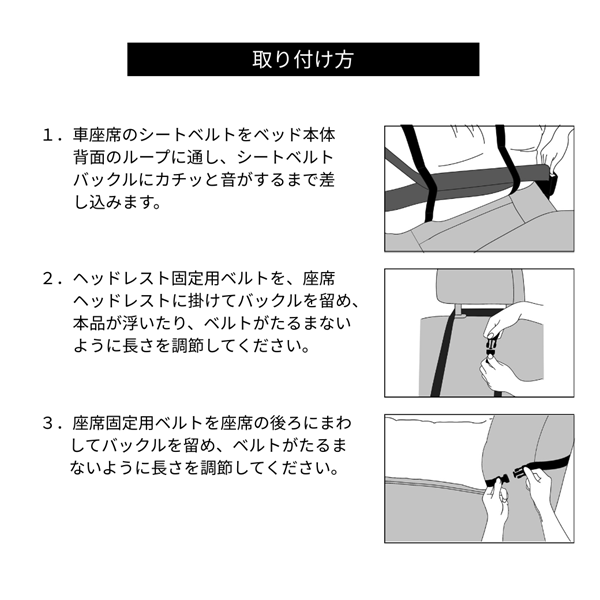 取り付け方

1．車座席のシートベルトをベッド本体背面のループに通し、シートベルトバックルにカチッと音がするまで差し込みます。

2．ヘッドレスト固定用ベルトを、座席ヘッドレストに掛けてバックルを留め、本品が浮いたり、ベルトがたるまないように長さを調節してください。

3．座席固定用ベルトを座席の後ろにまわしてバックルを留め、ベルトがたるまないように長さを調節してください。